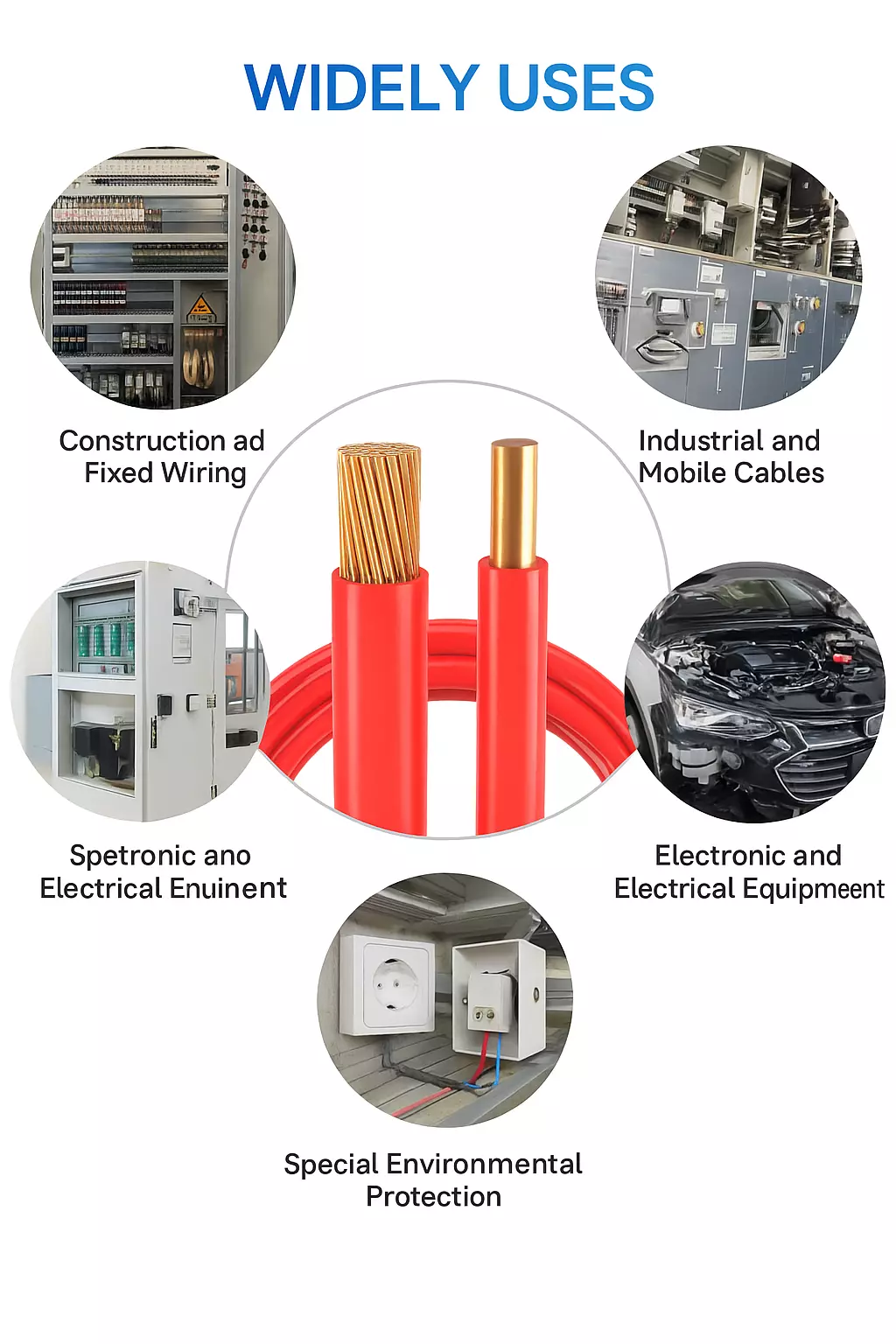 WIDELY USES

Construction ad Fixed Wiring

Industrial and Mobile Cables

Spetronic ano Electrical Enuinent

Electronic and Electrical Equipmeent

Special Environmental Protection